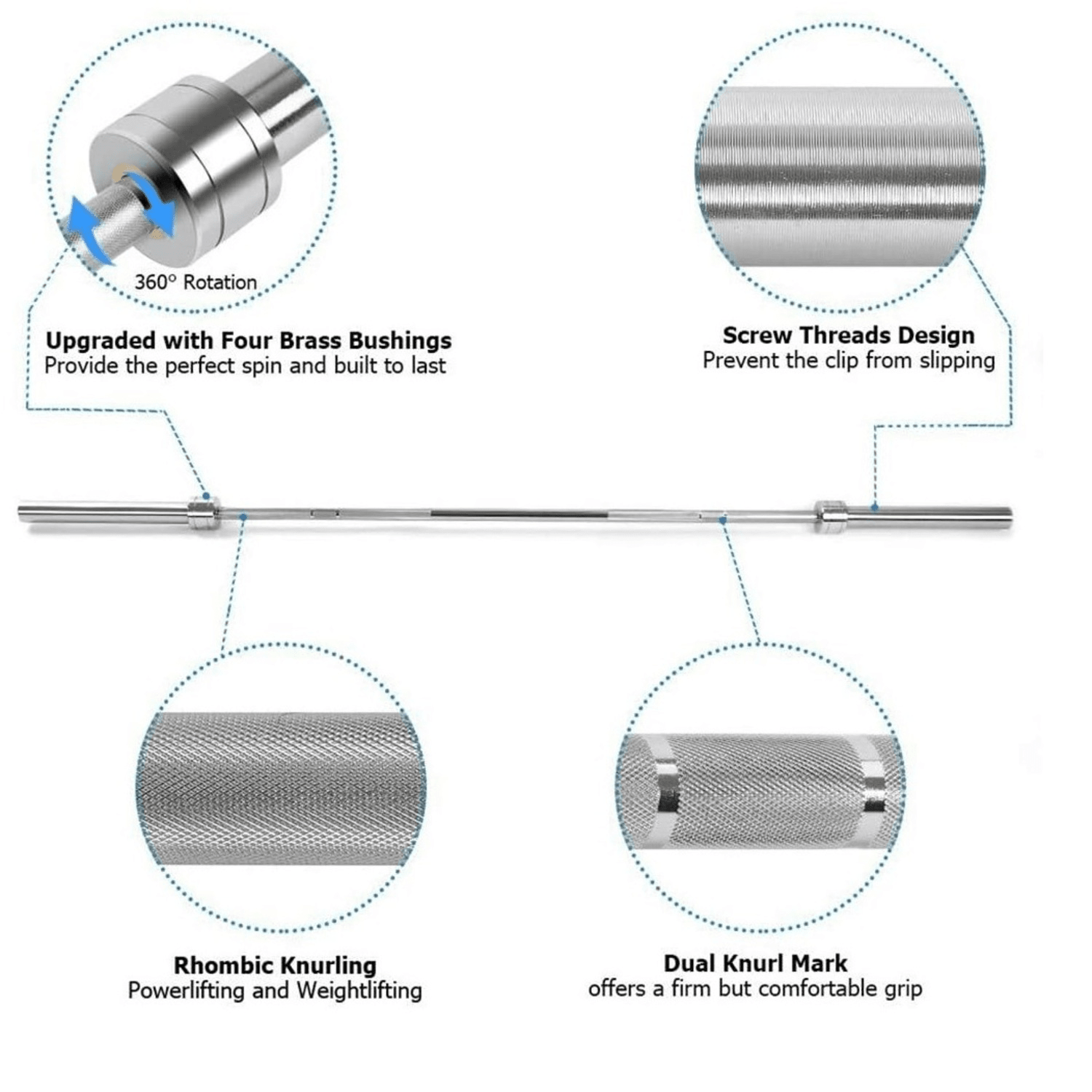 360° Rotation

Upgraded with Four Brass Bushings
Provide the perfect spin and built to last

Screw Threads Design
Prevent the clip from slipping

Rhombic Knurling
Powerlifting and Weightlifting

Dual Knurl Mark
offers a firm but comfortable grip